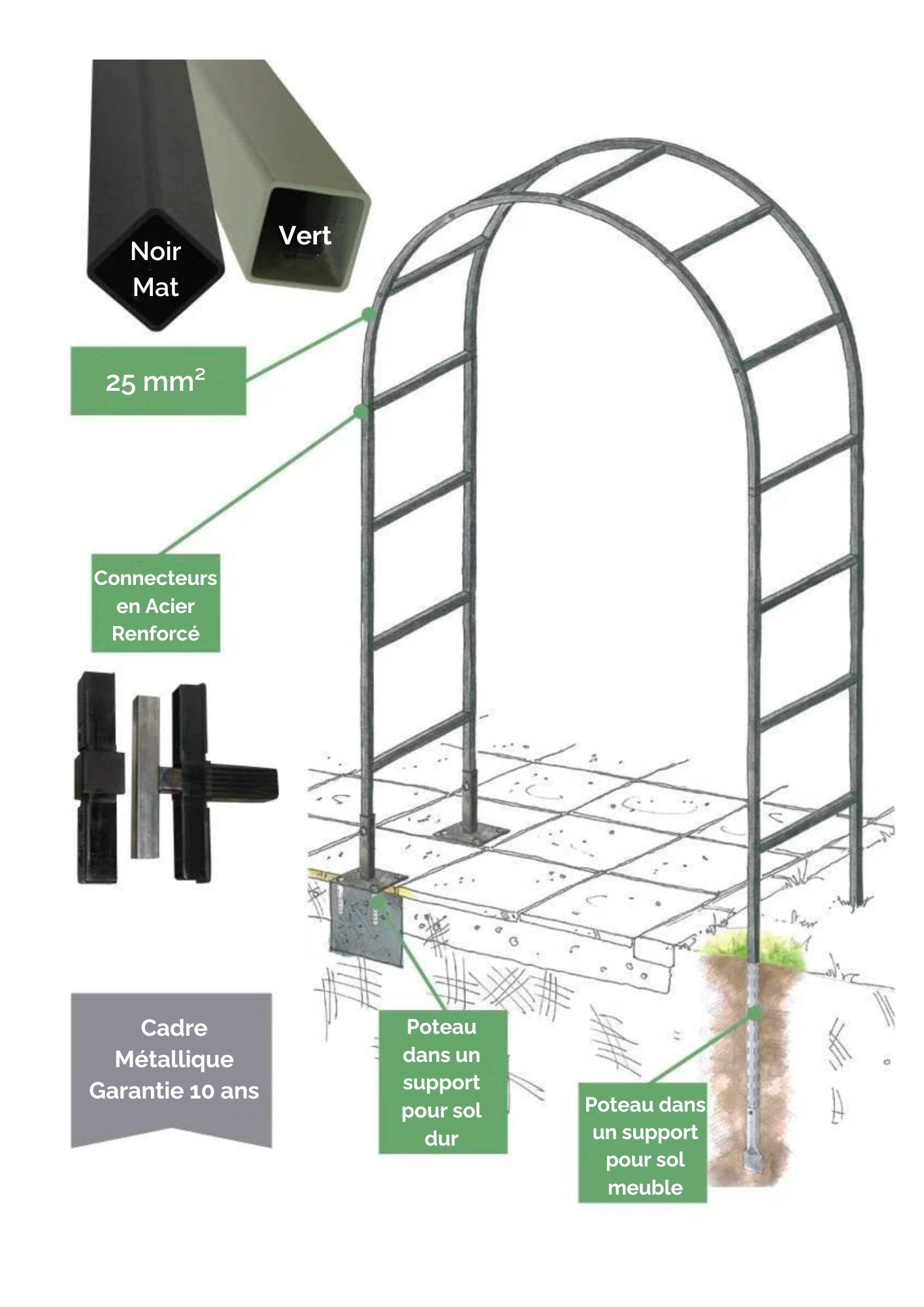 Noir Mat

Vert

25 mm²

Connecteurs en Acier Renforcé

Cadre Métallique Garantie 10 ans

Poteau dans un support pour sol dur

Poteau dans un support pour sol meuble